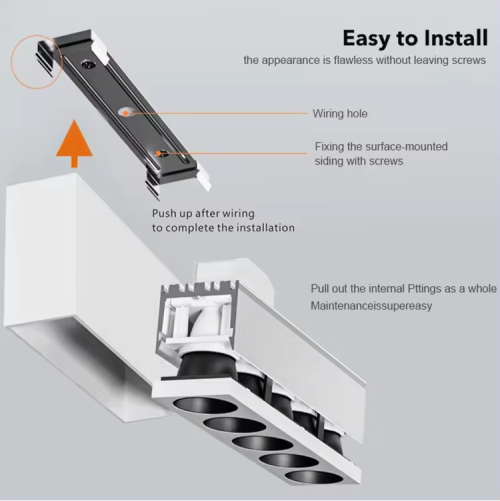 Easy to Install
the appearance is flawless without leaving screws

Wiring hole

Fixing the surface-mounted siding with screws

Push up after wiring
to complete the installation

Pull out the internal Pttings as a whole
Maintenanceissupereasy